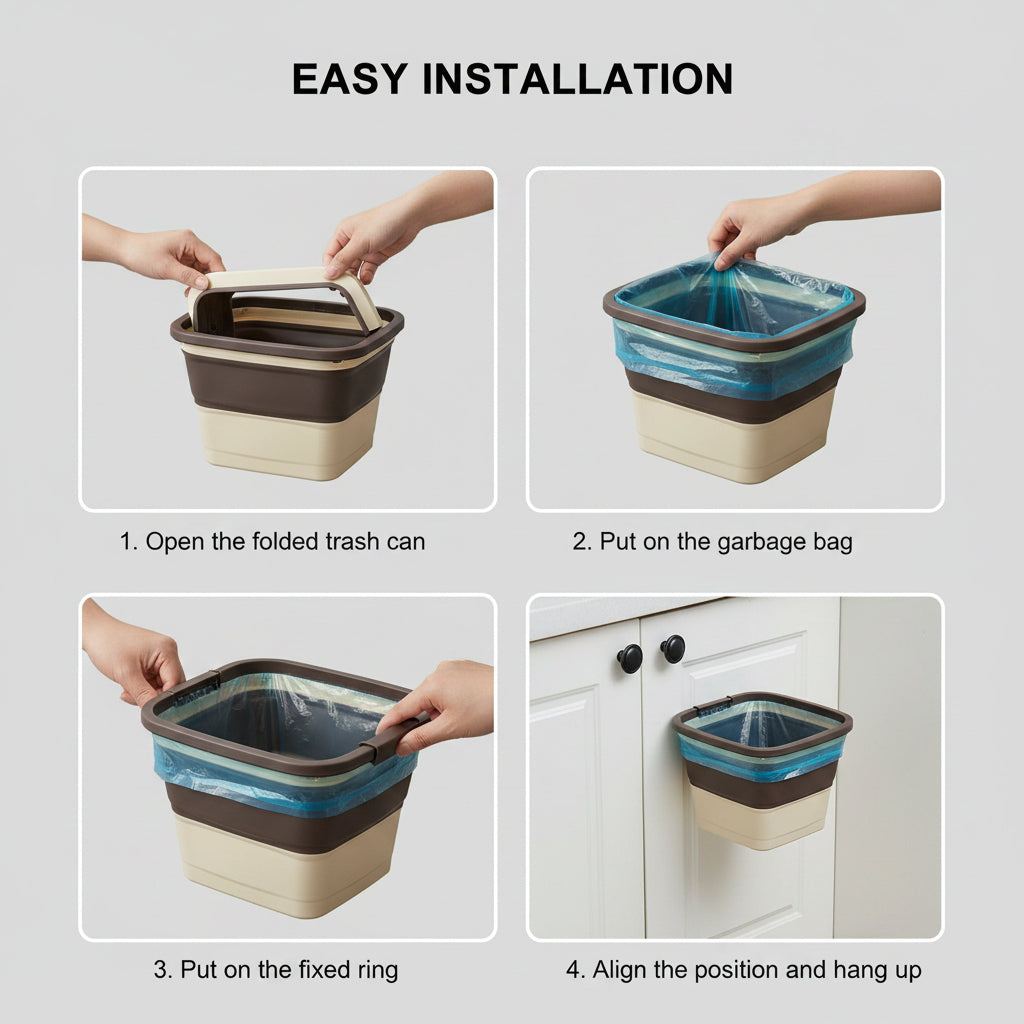 EASY INSTALLATION

1. Open the folded trash can

2. Put on the garbage bag

3. Put on the fixed ring

4. Align the position and hang up